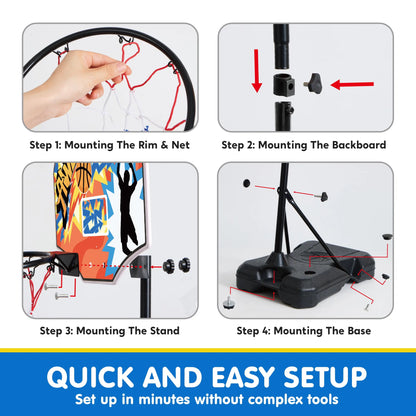 Step 1: Mounting The Rim & Net

Step 2: Mounting The Backboard

Step 3: Mounting The Stand

Step 4: Mounting The Base

QUICK AND EASY SETUP

Set up in minutes without complex tools