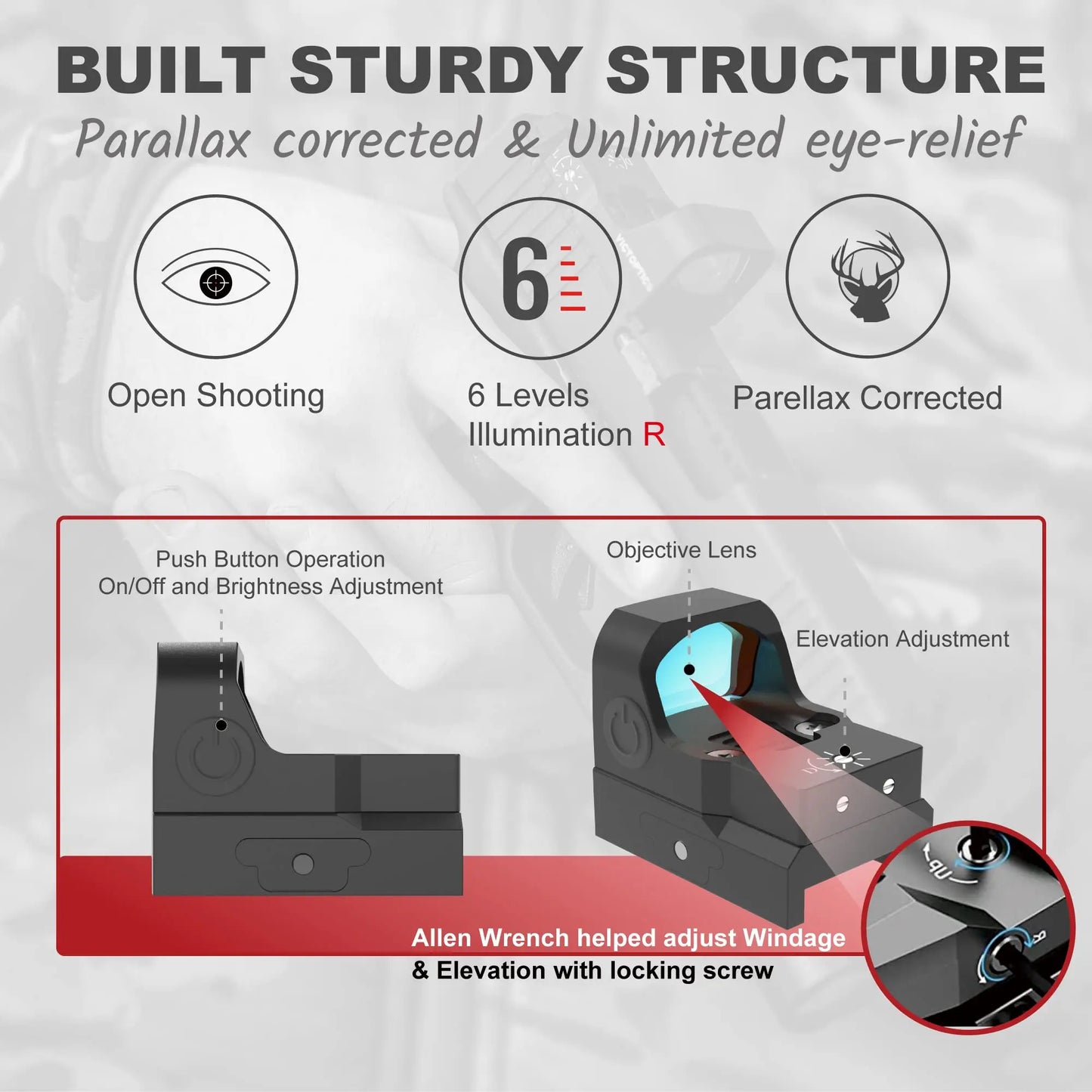 BUILT STURDY STRUCTURE

Parallax corrected & Unlimited eye-relief

6

Open Shooting

6 Levels Illumination R

Parellax Corrected

Push Button Operation
On/Off and Brightness Adjustment

Objective Lens

Elevation Adjustment

UP

R

Allen Wrench helped adjust Windage & Elevation with locking screw