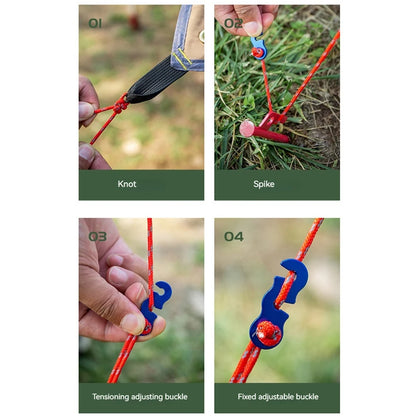 01

Knot

02

Spike

03

Tensioning adjusting buckle

04

Fixed adjustable buckle