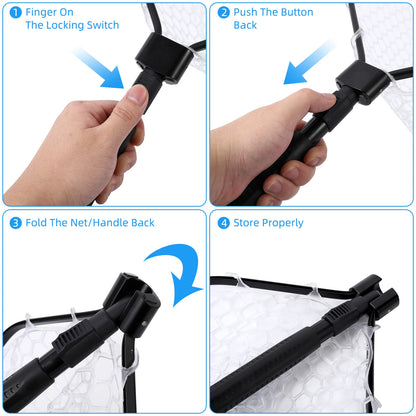 1 Finger On The Locking Switch

2 Push The Button Back

3 Fold The Net/Handle Back

4 Store Properly