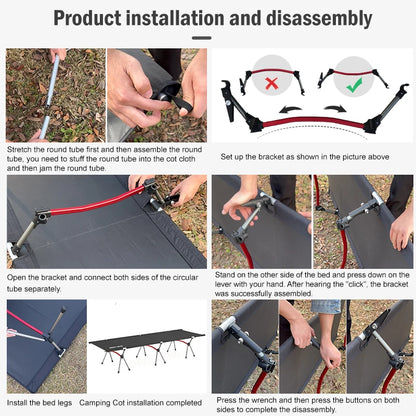 Product installation and disassembly

Stretch the round tube first and then assemble the round tube, you need to stuff the round tube into the cot cloth and then jam the round tube.

Set up the bracket as shown in the picture above

Open the bracket and connect both sides of the circular tube separately.

Stand on the other side of the bed and press down on the lever with your hand. After hearing the "click", the bracket was successfully assembled.

Install the bed legs

Camping Cot installation completed

Press the wrench and then press the buttons on both sides to complete the disassembly.