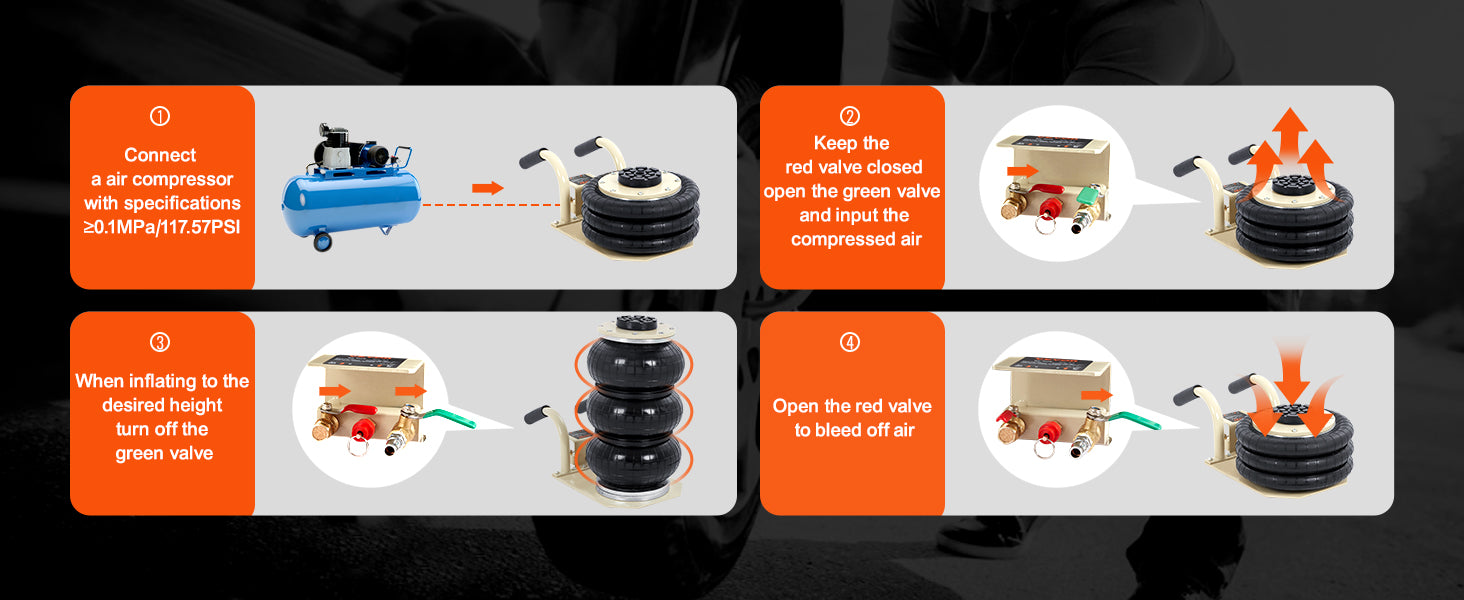 ①
Connect a air compressor with specifications ≥0.1MPa/117.57PSI

②
Keep the red valve closed open the green valve and input the compressed air

③
When inflating to the desired height turn off the green valve

④
Open the red valve to bleed off air