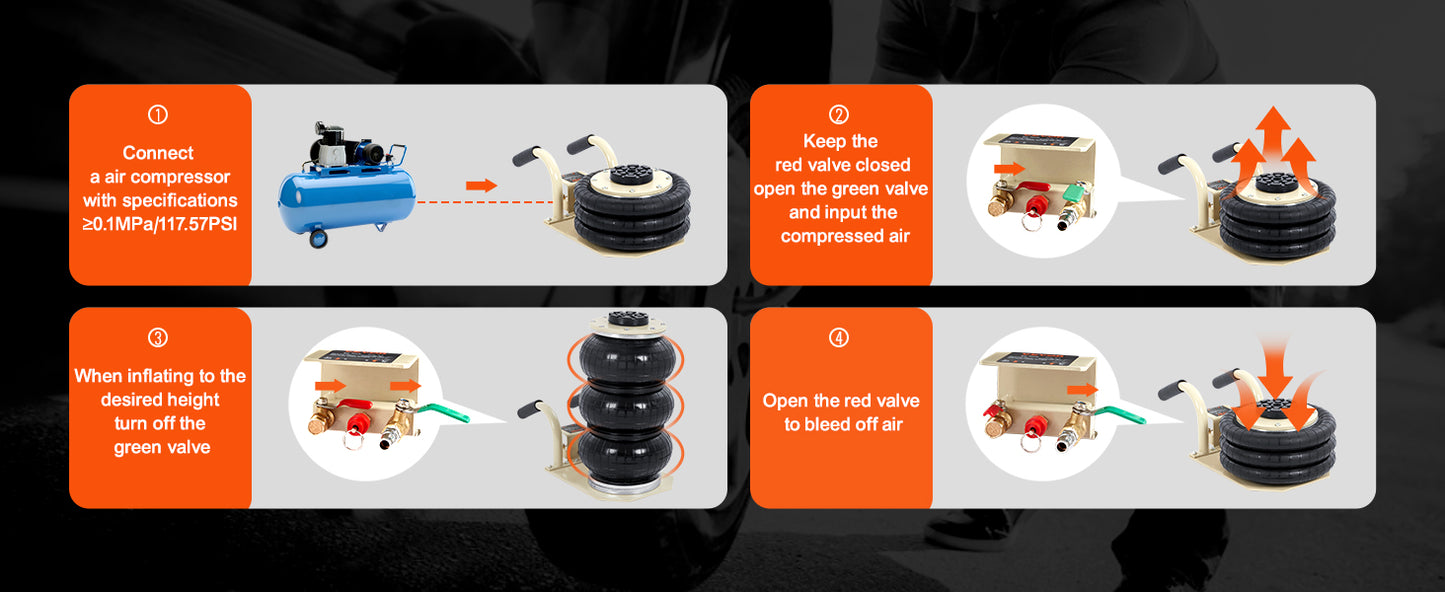 ①
Connect a air compressor with specifications ≥0.1MPa/117.57PSI

②
Keep the red valve closed open the green valve and input the compressed air

③
When inflating to the desired height turn off the green valve

④
Open the red valve to bleed off air